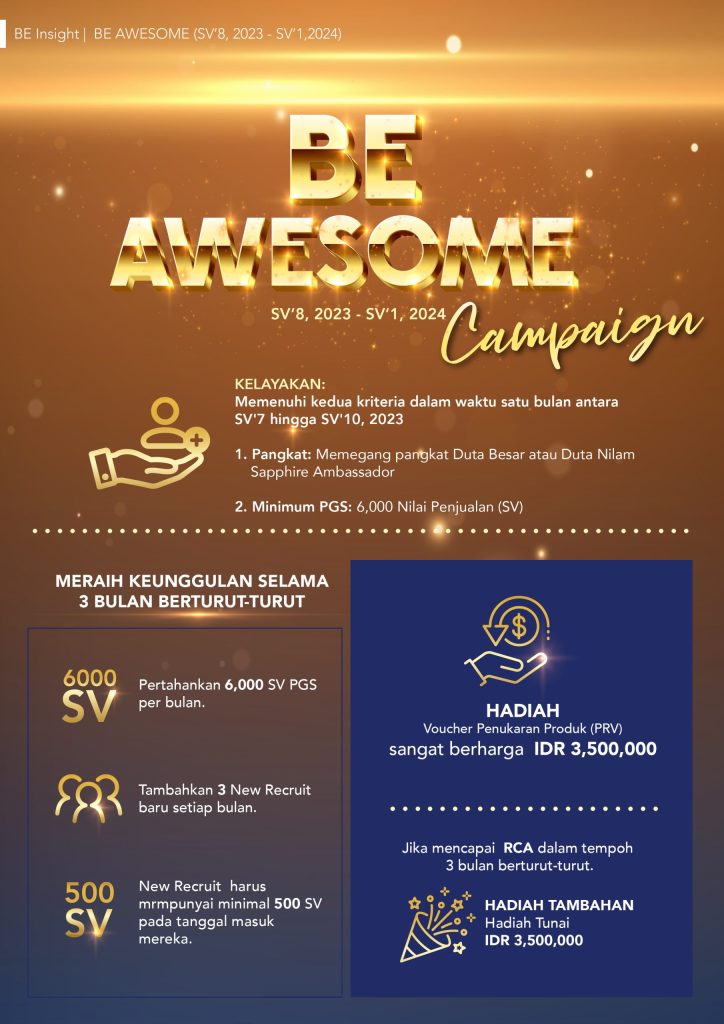 BE Insight | BE AWESOME (SV'8, 2023 - SV'1,2024)

BE AWESOME

SV'8, 2023 - SV'1, 2024 Campaign

KELAYAKAN:
Memenuhi kedua kriteria dalam waktu satu bulan antara SV'7 hingga SV'10, 2023

1. Pangkat: Memegang pangkat Duta Besar atau Duta Nilam Sapphire Ambassador

2. Minimum PGS: 6,000 Nilai Penjualan (SV)

MERAIH KEUNGGULAN SELAMA 3 BULAN BERTURUT-TURUT

6000 SV
Pertahankan 6,000 SV PGS per bulan.

Tambahkan 3 New Recruit baru setiap bulan.

500 SV
New Recruit harus mrmpunyai minimal 500 SV pada tanggal masuk mereka.

HADIAH
Voucher Penukaran Produk (PRV)
sangat berharga IDR 3,500,000

Jika mencapai RCA dalam tempoh 3 bulan berturut-turut.

HADIAH TAMBAHAN
Hadiah Tunai
IDR 3,500,000